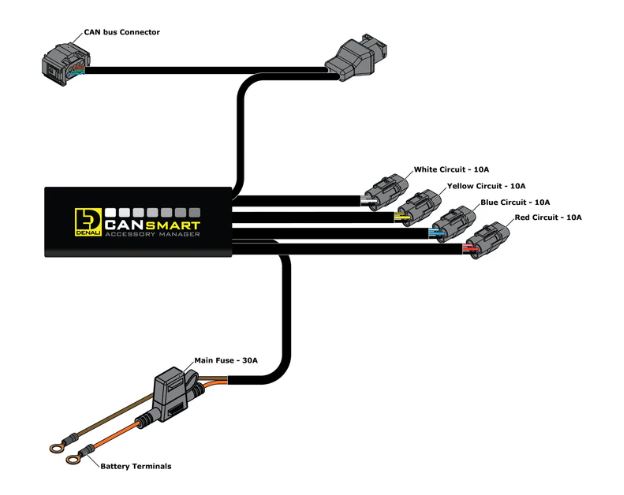 CAN bus Connector

White Circuit - 10A

Yellow Circuit - 10A

Blue Circuit - 10A

Red Circuit - 10A

DENALI

CANSMART

ACCESSORY MANAGER

Main Fuse - 30A

Battery Terminals