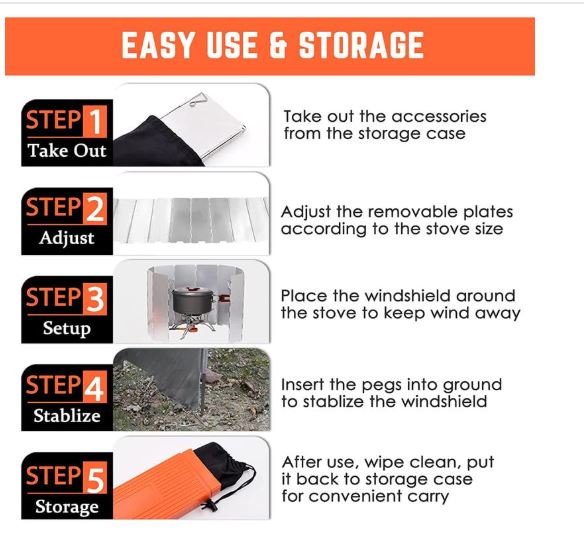 EASY USE & STORAGE

STEP 1
Take Out

Take out the accessories from the storage case

STEP 2
Adjust

Adjust the removable plates according to the stove size

STEP 3
Setup

Place the windshield around the stove to keep wind away

STEP 4
Stablize

Insert the pegs into ground to stablize the windshield

STEP 5
Storage

After use, wipe clean, put it back to storage case for convenient carry